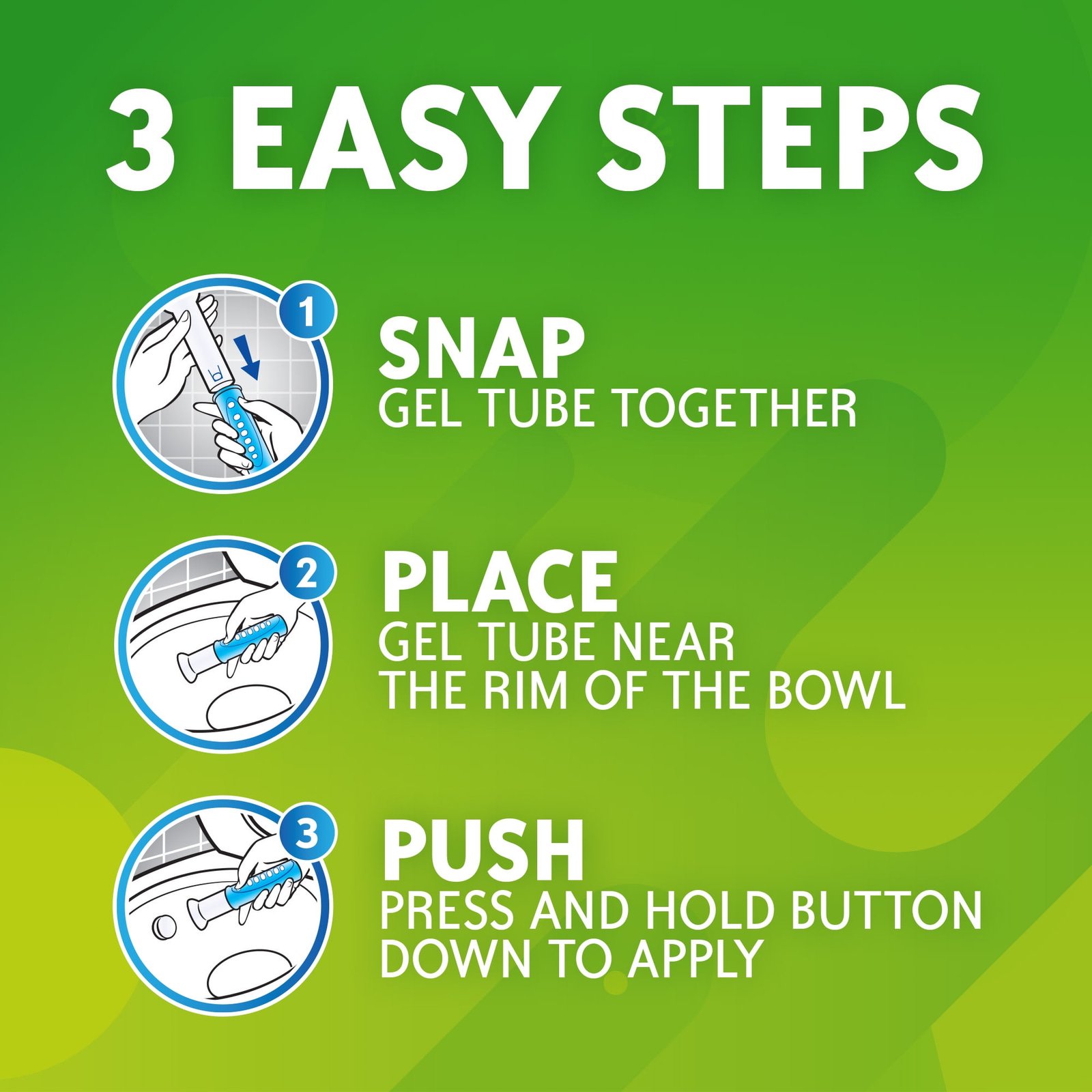 3 EASY STEPS

1

SNAP
GEL TUBE TOGETHER

2

PLACE
GEL TUBE NEAR THE RIM OF THE BOWL

3

PUSH
PRESS AND HOLD BUTTON DOWN TO APPLY