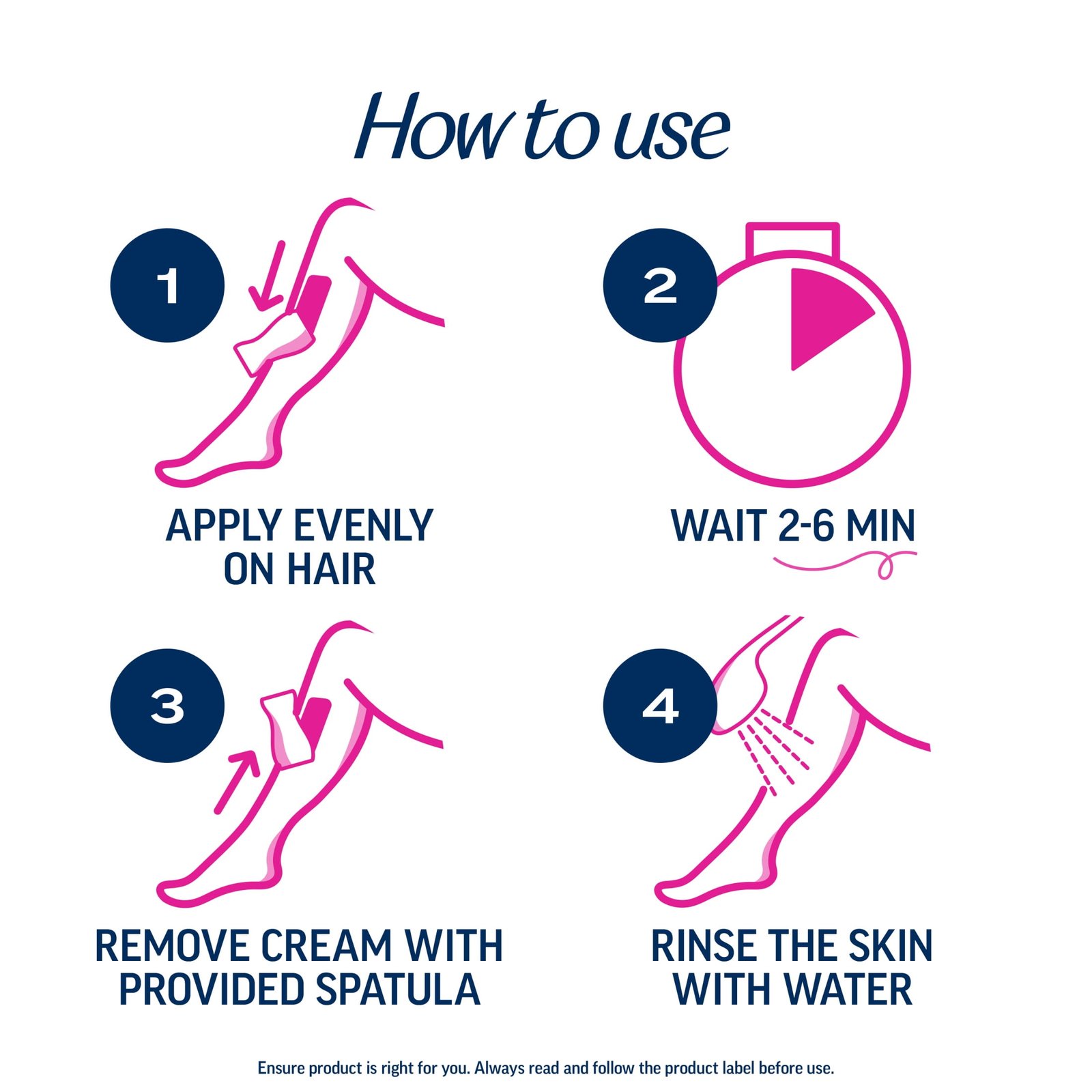 How to use

1

APPLY EVENLY ON HAIR

2

WAIT 2-6 MIN

3

REMOVE CREAM WITH PROVIDED SPATULA

4

RINSE THE SKIN WITH WATER

Ensure product is right for you. Always read and follow the product label before use.