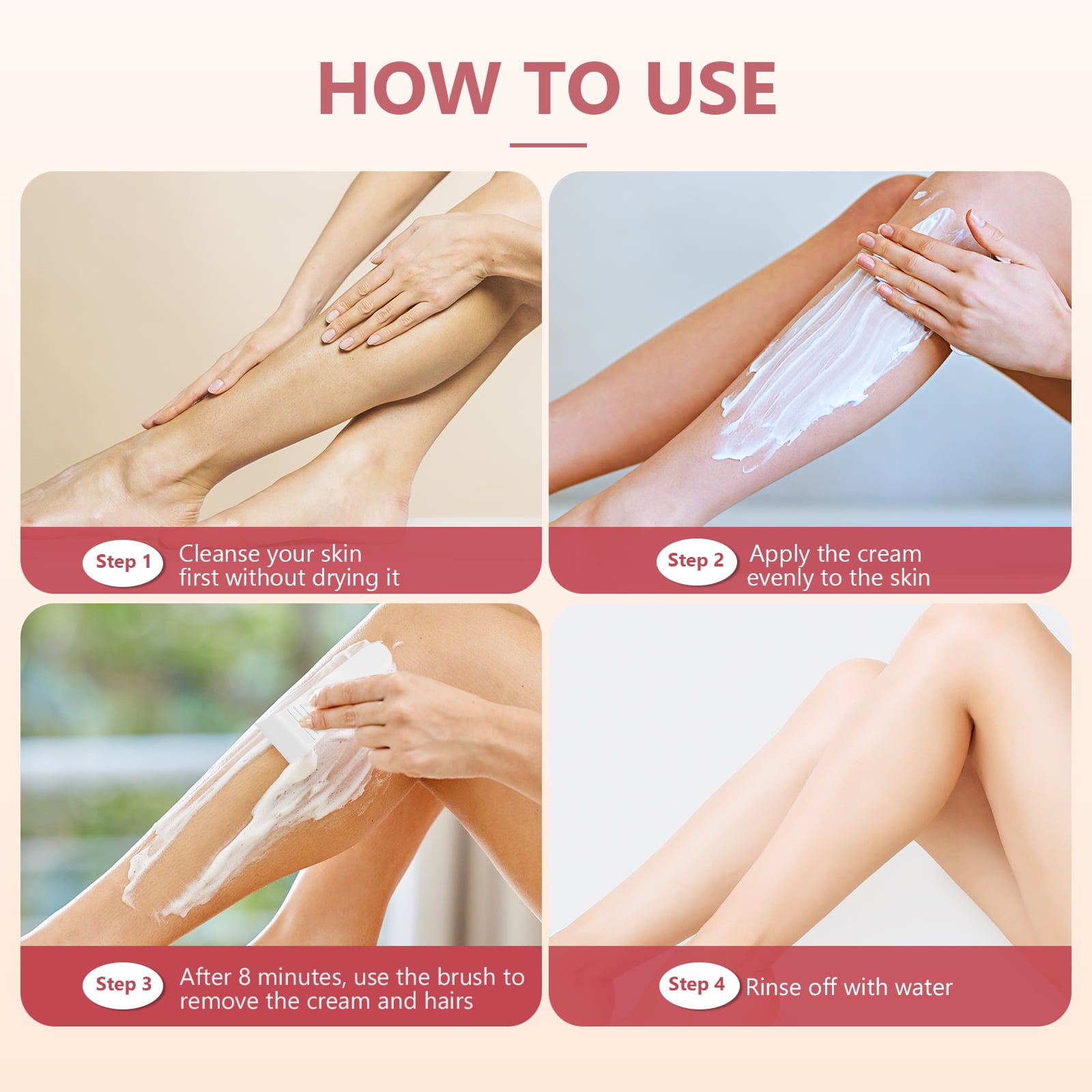 HOW TO USE

Step 1 Cleanse your skin first without drying it

Step 2 Apply the cream evenly to the skin

Step 3 After 8 minutes, use the brush to remove the cream and hairs

Step 4 Rinse off with water