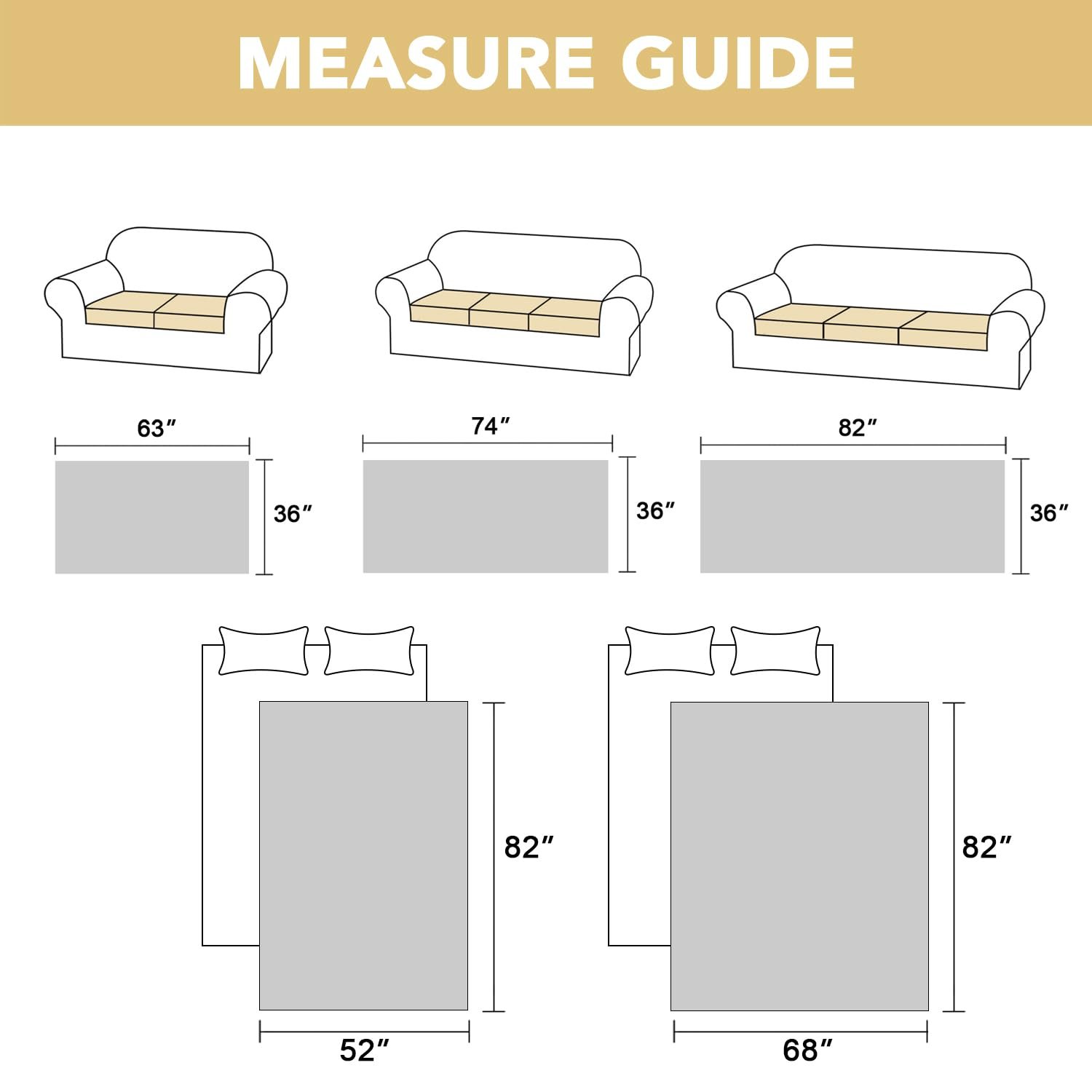 MEASURE GUIDE

63″

36″

74″

36″

82″

36″

82″

52″

82″

68″