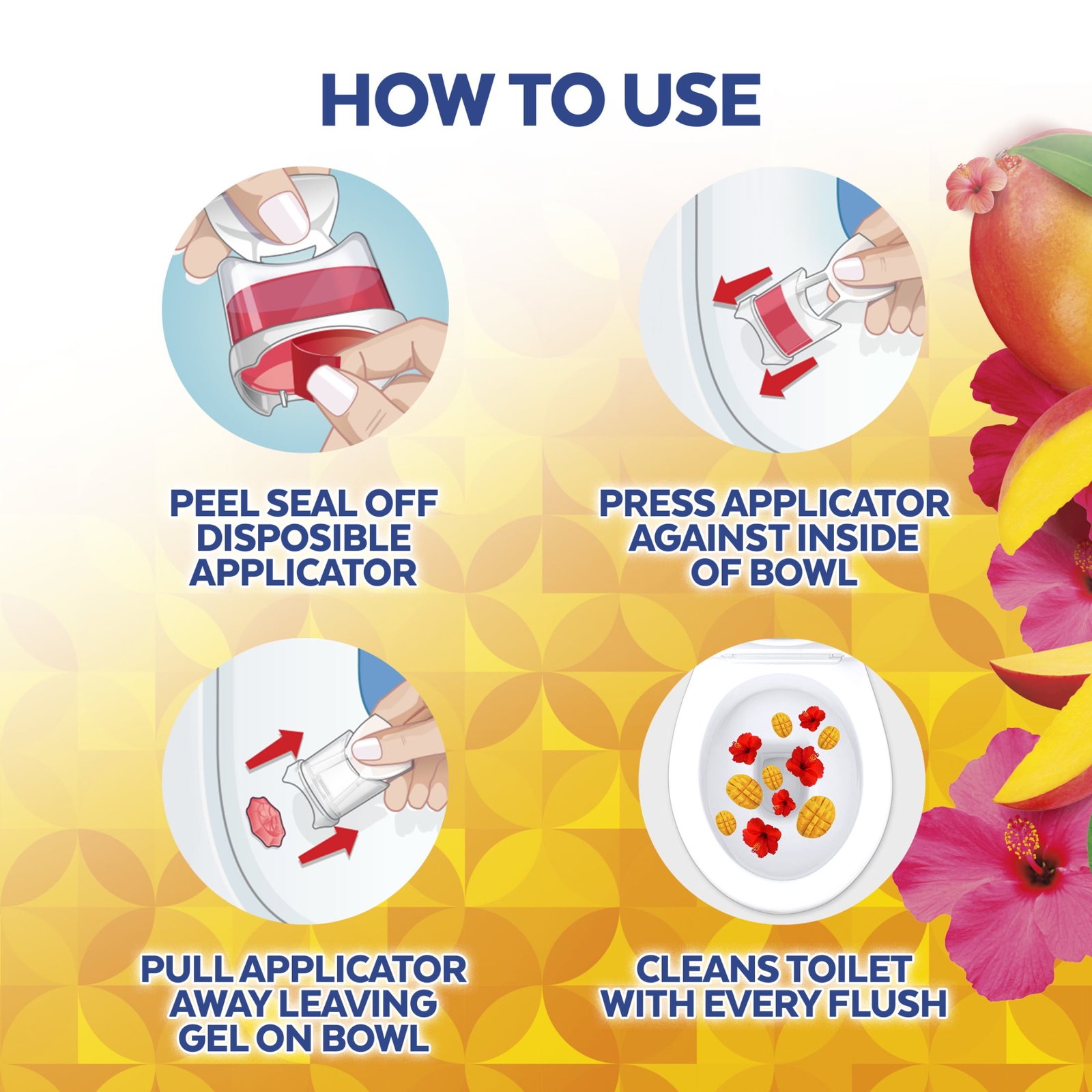 HOW TO USE

PEEL SEAL OFF DISPOSIBLE APPLICATOR

PRESS APPLICATOR AGAINST INSIDE OF BOWL

PULL APPLICATOR AWAY LEAVING GEL ON BOWL

CLEANS TOILET WITH EVERY FLUSH