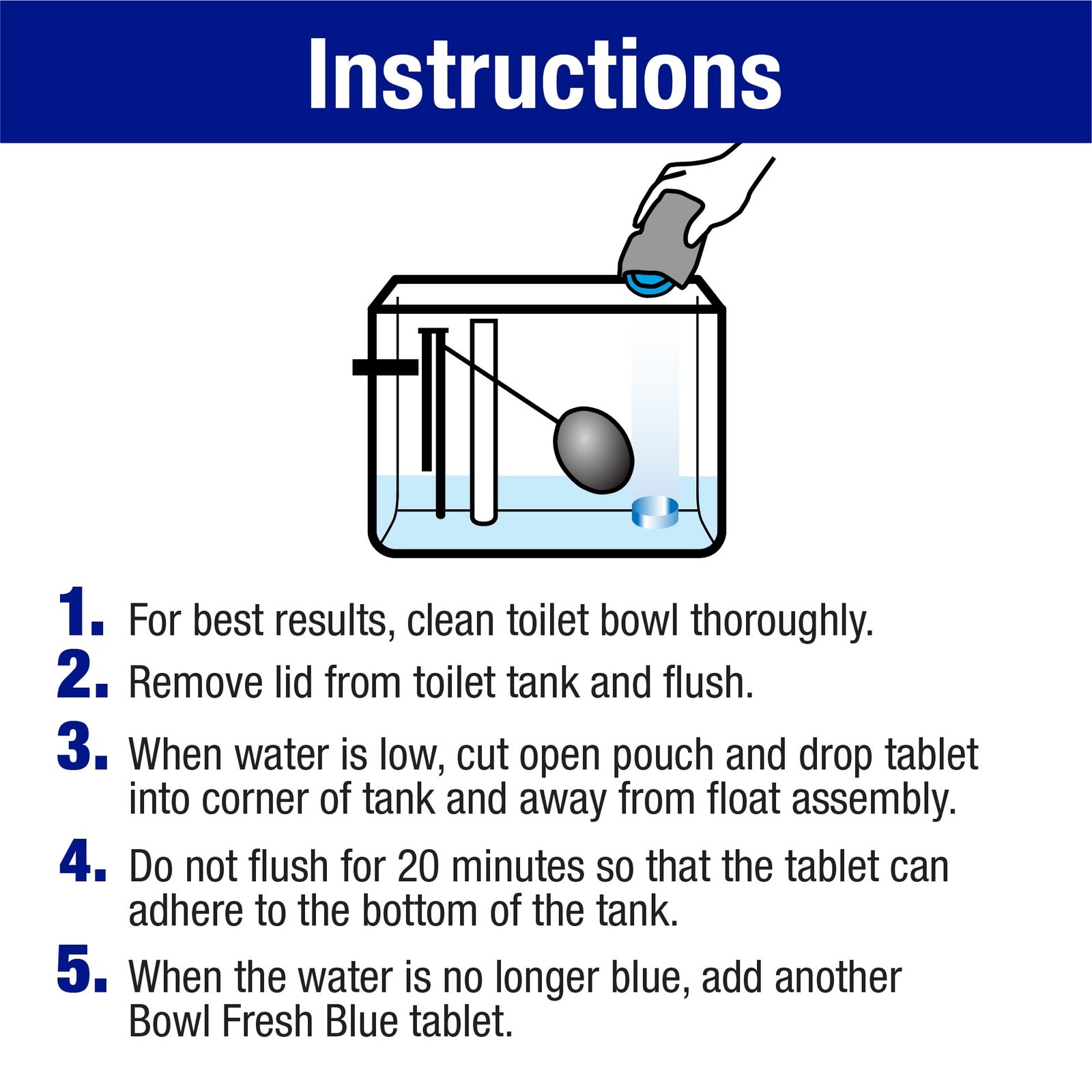 Instructions

1. For best results, clean toilet bowl thoroughly.

2. Remove lid from toilet tank and flush.

3. When water is low, cut open pouch and drop tablet into corner of tank and away from float assembly.

4. Do not flush for 20 minutes so that the tablet can adhere to the bottom of the tank.

5. When the water is no longer blue, add another Bowl Fresh Blue tablet.