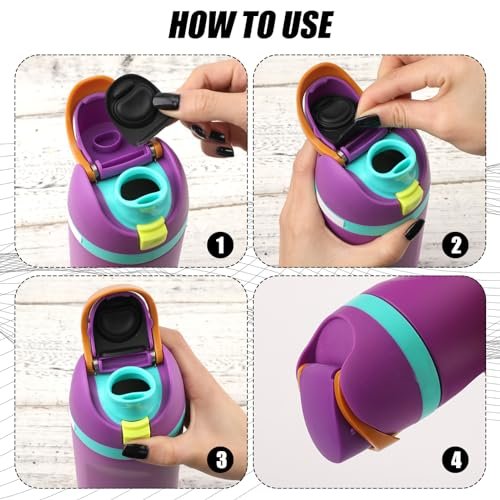 HOW TO USE

1

2

3

4