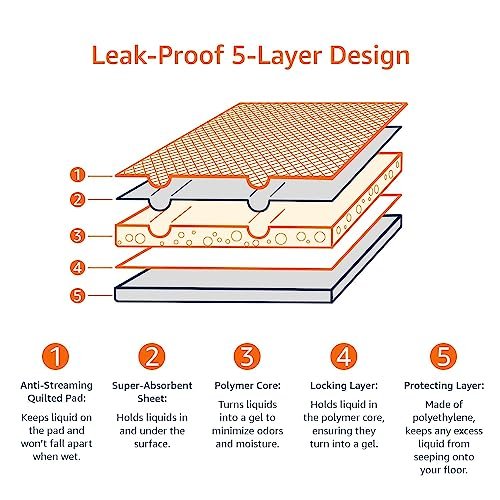 Leak-Proof 5-Layer Design

1
2
3
4
5

1
Anti-Streaming Quilted Pad:
Keeps liquid on the pad and won't fall apart when wet.

2
Super-Absorbent Sheet:
Holds liquids in and under the surface.

3
Polymer Core:
Turns liquids into a gel to minimize odors and moisture.

4
Locking Layer:
Holds liquid in the polymer core, ensuring they turn into a gel.

5
Protecting Layer:
Made of polyethylene, keeps any excess liquid from seeping onto your floor.