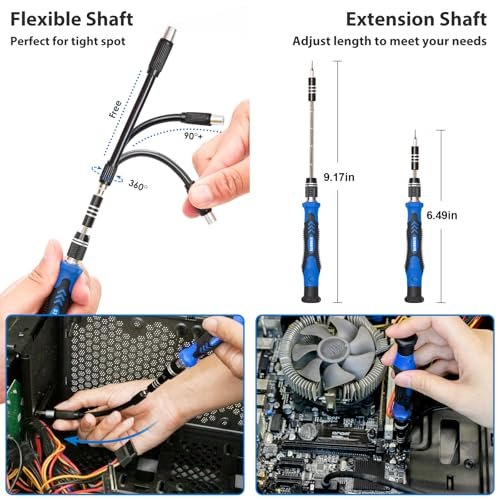 Flexible Shaft
Perfect for tight spot

Free
90°+
360°

Extension Shaft
Adjust length to meet your needs

9.17in
6.49in