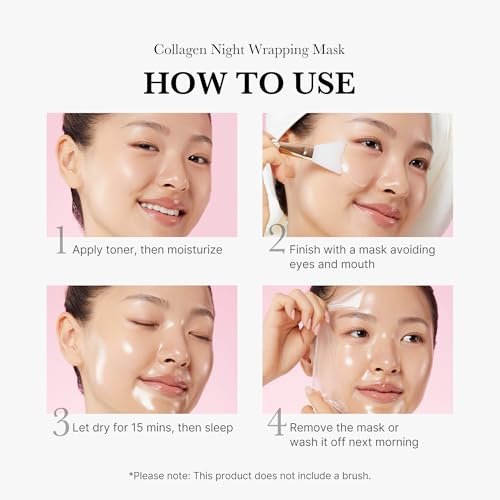 Collagen Night Wrapping Mask

HOW TO USE

1 Apply toner, then moisturize

2 Finish with a mask avoiding eyes and mouth

3 Let dry for 15 mins, then sleep

4 Remove the mask or wash it off next morning

*Please note: This product does not include a brush.