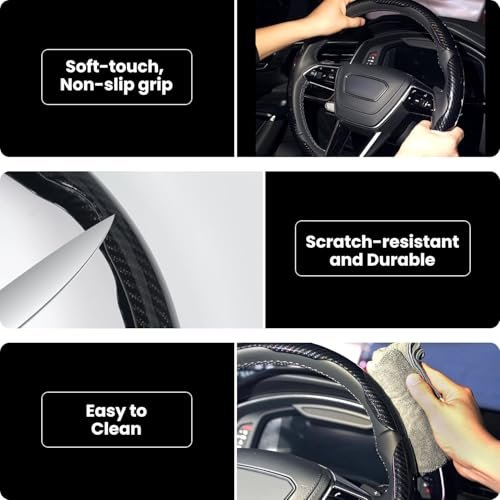 Soft-touch,
Non-slip grip

Scratch-resistant
and Durable

Easy to
Clean